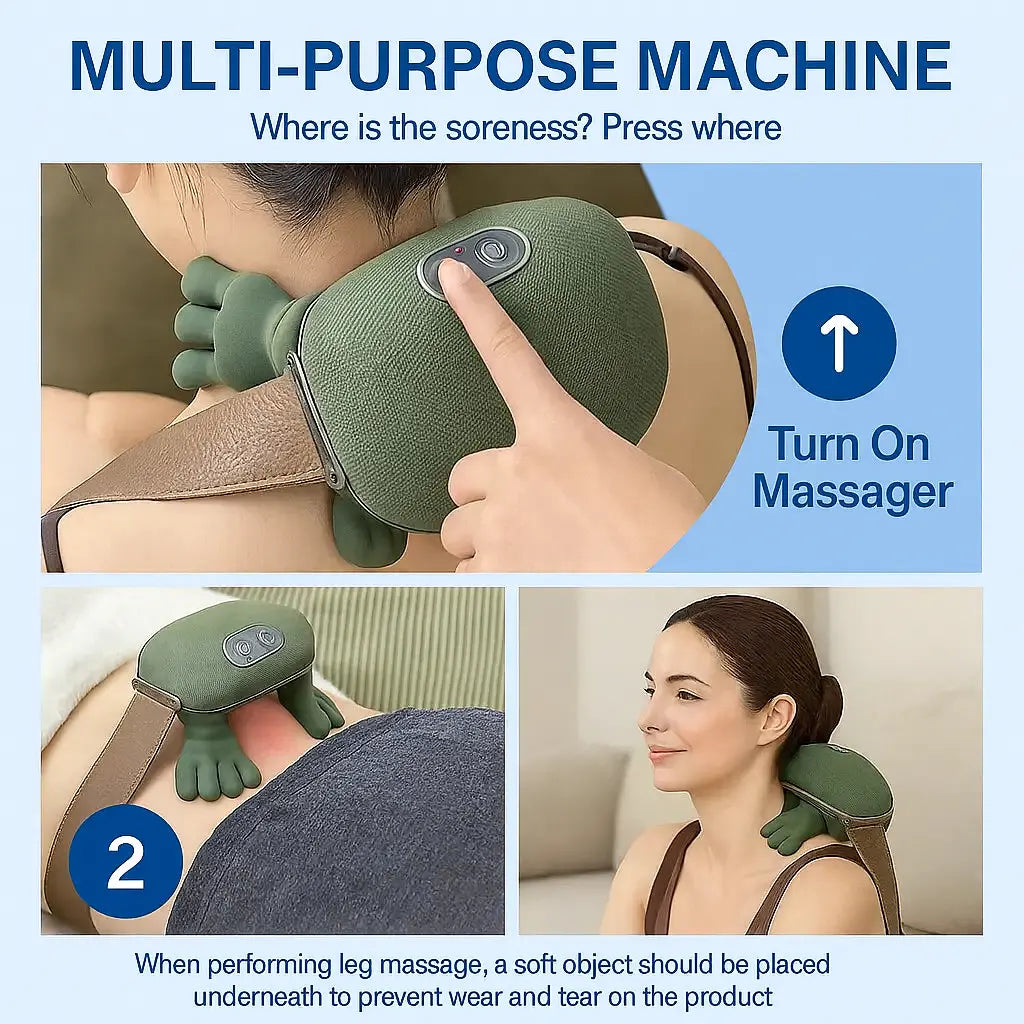 MULTI-PURPOSE MACHINE

Where is the soreness? Press where

↑

Turn On Massager

2

When performing leg massage, a soft object should be placed underneath to prevent wear and tear on the product